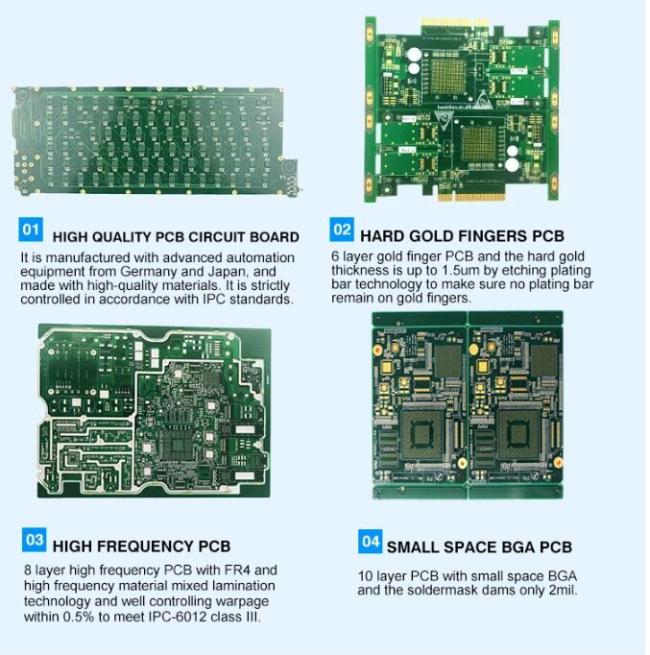 01 HIGH QUALITY PCB CIRCUIT BOARD

It is manufactured with advanced automation equipment from Germany and Japan, and made with high-quality materials. It is strictly controlled in accordance with IPC standards.

02 HARD GOLD FINGERS PCB

6 layer gold finger PCB and the hard gold thickness is up to 1.5um by etching plating bar technology to make sure no plating bar remain on gold fingers.

03 HIGH FREQUENCY PCB

8 layer high frequency PCB with FR4 and high frequency material mixed lamination technology and well controlling warpage within 0.5% to meet IPC-6012 class III.

04 SMALL SPACE BGA PCB

10 layer PCB with small space BGA and the soldermask dams only 2mil.