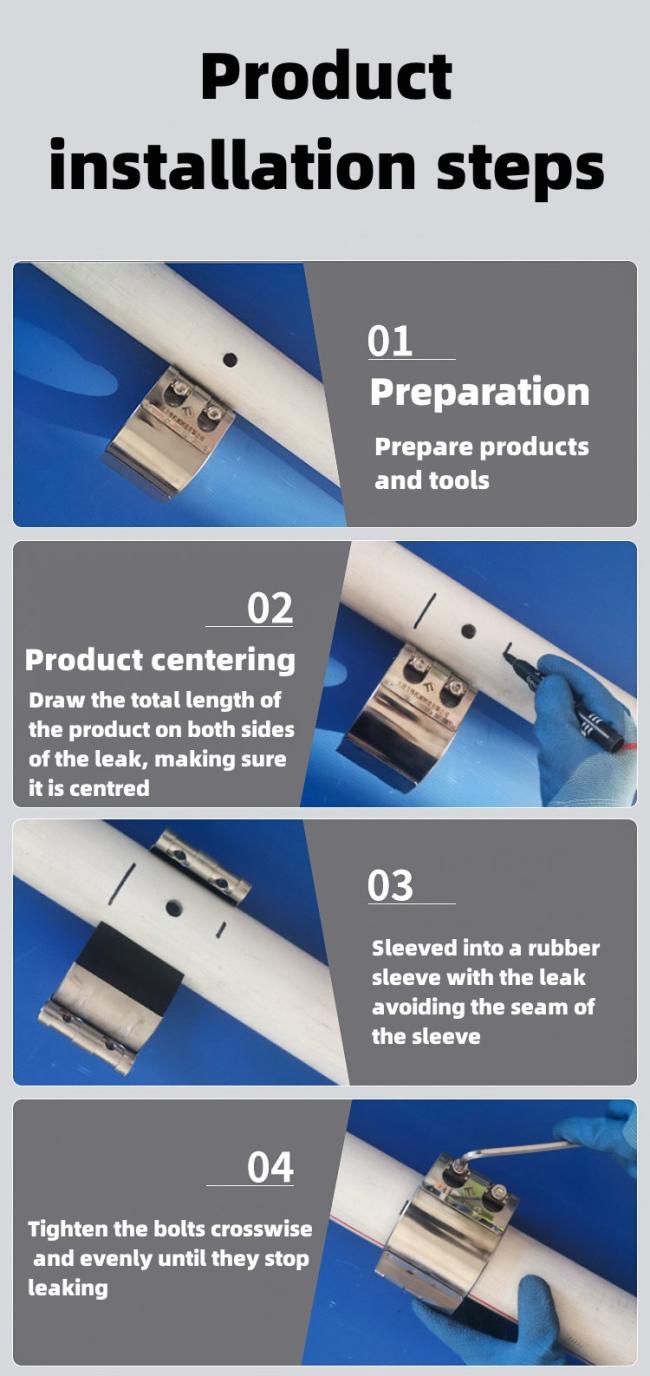 Product installation steps

01
Preparation
Prepare products and tools

02
Product centering
Draw the total length of the product on both sides of the leak, making sure it is centred

03
Sleeved into a rubber sleeve with the leak avoiding the seam of the sleeve

04
Tighten the bolts crosswise and evenly until they stop leaking