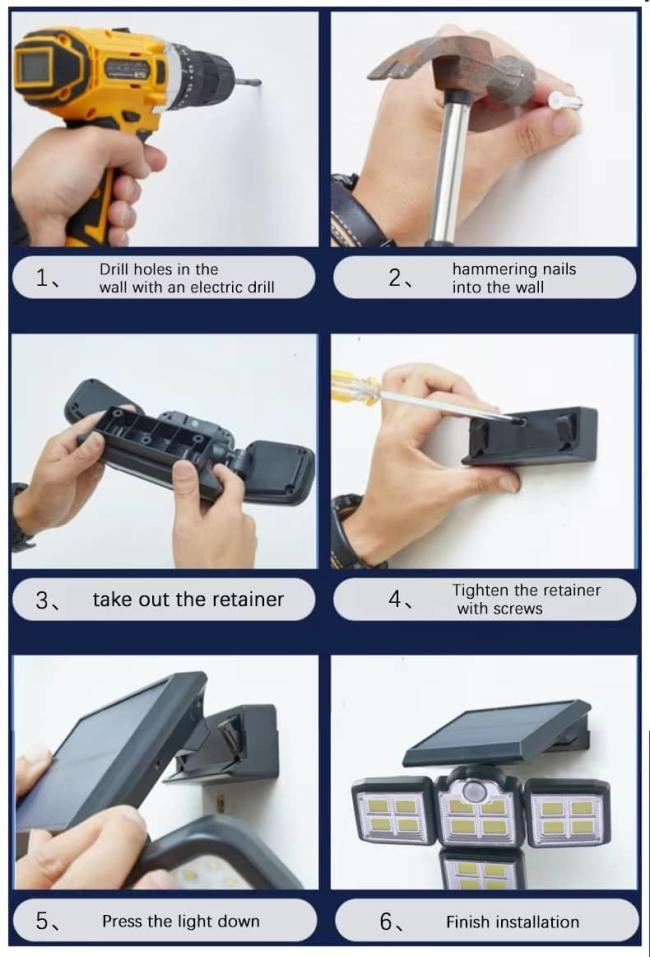 1、 Drill holes in the wall with an electric drill

2、 hammering nails into the wall

3、 take out the retainer

4、 Tighten the retainer with screws

5、 Press the light down

6、 Finish installation