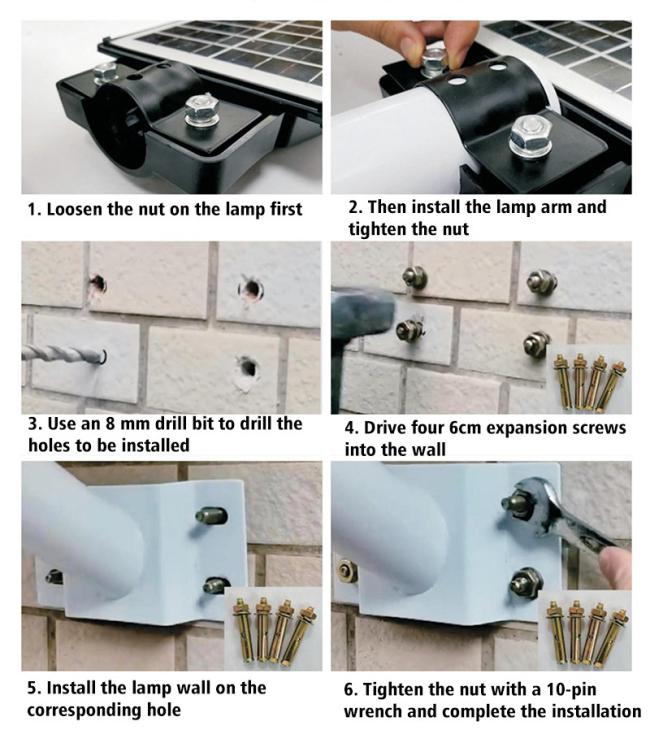 1. Loosen the nut on the lamp first

2. Then install the lamp arm and tighten the nut

3. Use an 8 mm drill bit to drill the holes to be installed

4. Drive four 6cm expansion screws into the wall

5. Install the lamp wall on the corresponding hole

6. Tighten the nut with a 10-pin wrench and complete the installation