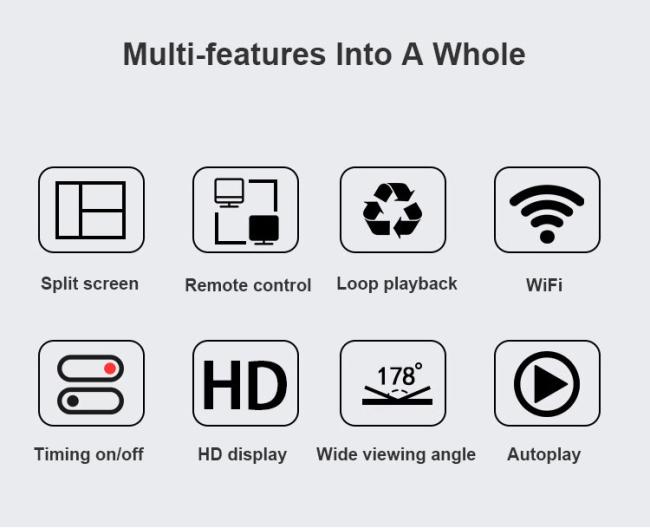 Multi-features Into A Whole

Split screen

Remote control

Loop playback

WiFi

Timing on/off

HD

HD display

178°

Wide viewing angle

Autoplay