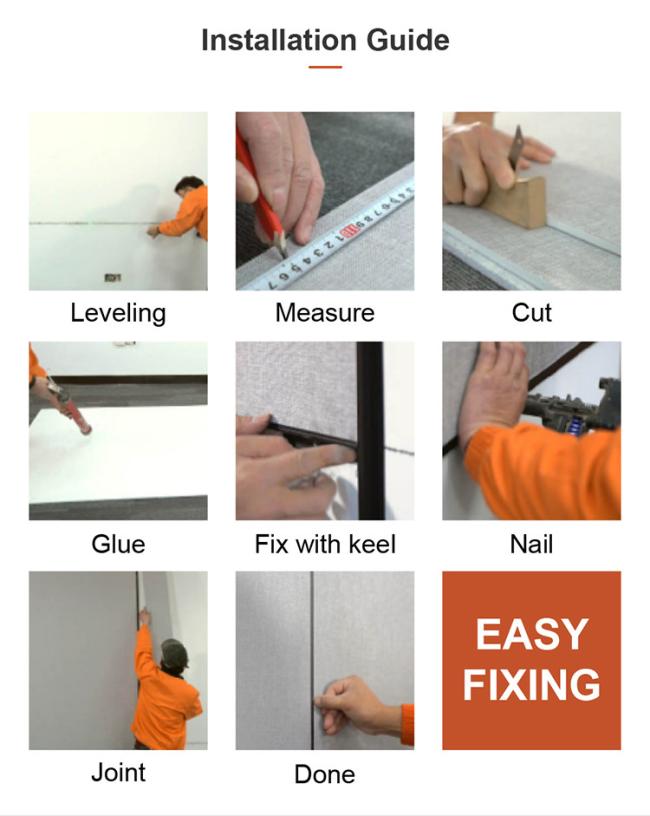 Installation Guide

Leveling

Measure

Cut

Glue

Fix with keel

Nail

Joint

Done

EASY FIXING