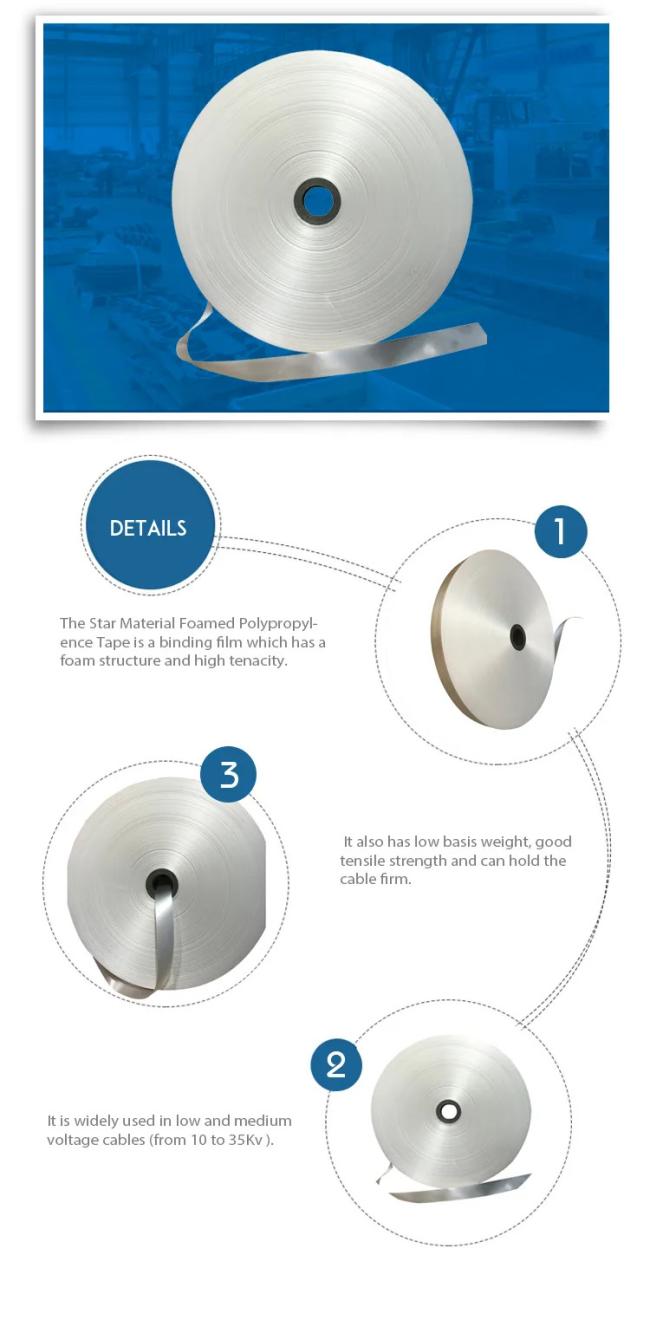 DETAILS

1

The Star Material Foamed Polypropylence Tape is a binding film which has a foam structure and high tenacity.

3

It also has low basis weight, good tensile strength and can hold the cable firm.

2

It is widely used in low and medium voltage cables (from 10 to 35Kv ).