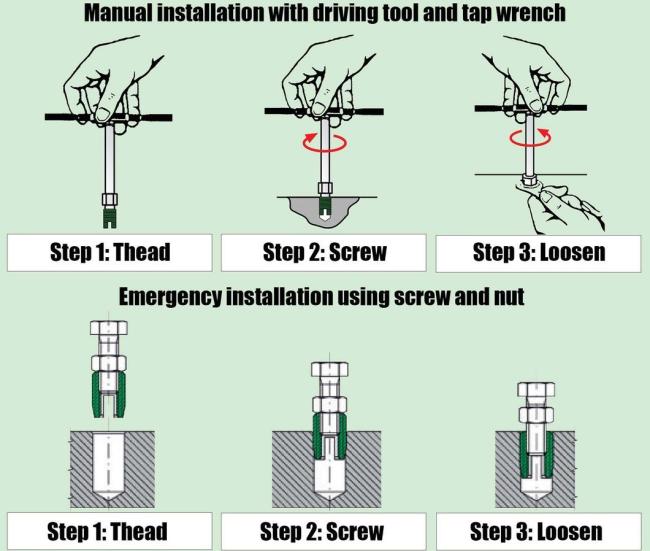 Manual installation with driving tool and tap wrench

Step 1: Thead

Step 2: Screw

Step 3: Loosen

Emergency installation using screw and nut

Step 1: Thead

Step 2: Screw

Step 3: Loosen