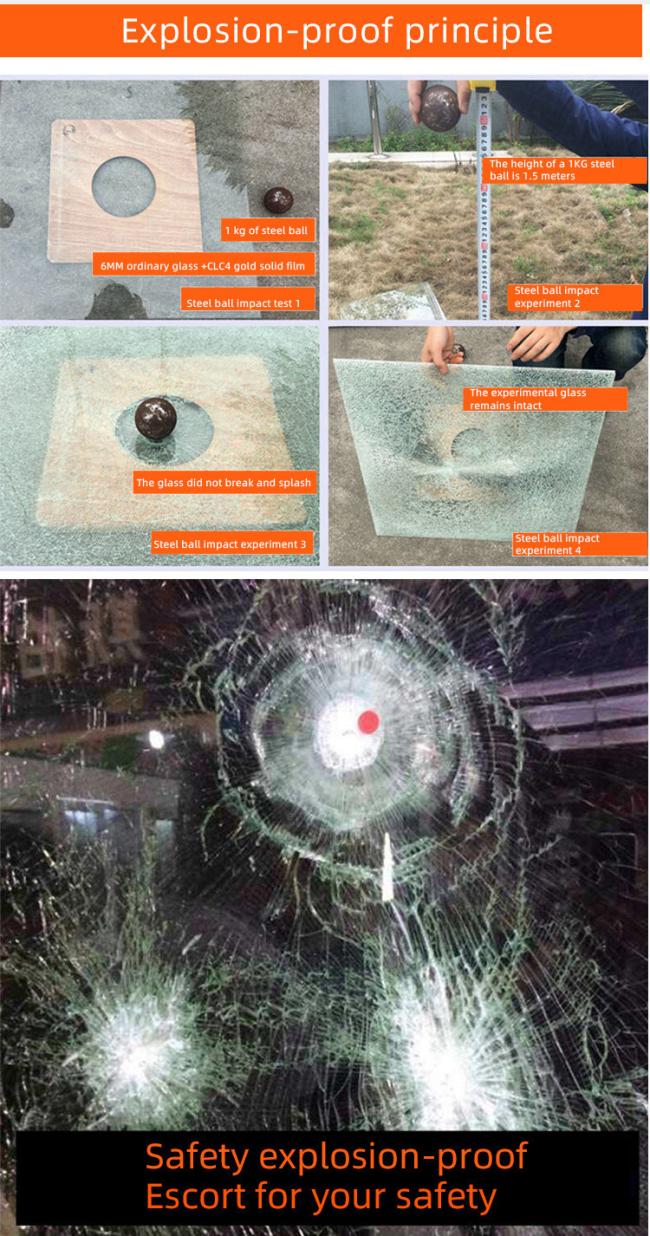 Explosion-proof principle

1 kg of steel ball

6MM ordinary glass +CLC4 gold solid film

Steel ball impact test 1

The height of a 1KG steel ball is 1.5 meters

Steel ball impact experiment 2

The glass did not break and splash

Steel ball impact experiment 3

The experimental glass remains intact

Steel ball impact experiment 4

Safety explosion-proof
Escort for your safety