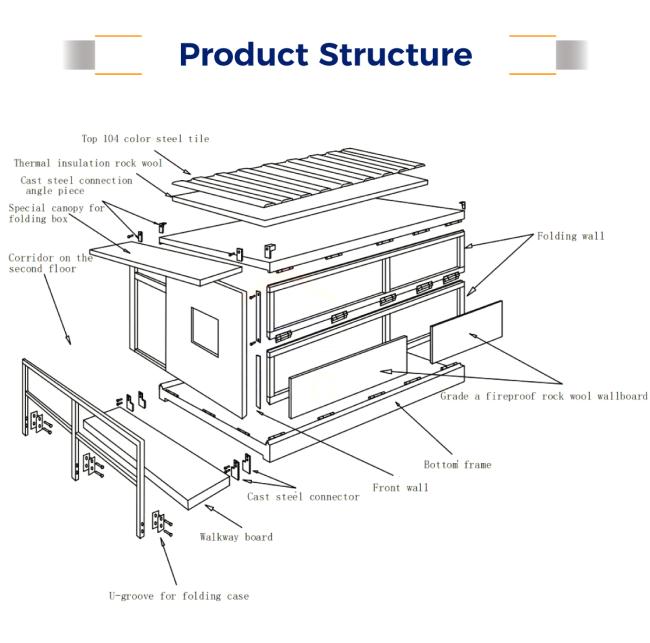 Product Structure

Top 104 color steel tile
Thermal insulation rock wool
Cast steel connection angle piece
Special canopy for folding box
Corridor on the second floor
Folding wall
Grade a fireproof rock wool wallboard
Bottom frame
Front wall
Cast steel connector
Walkway board
U-groove for folding case