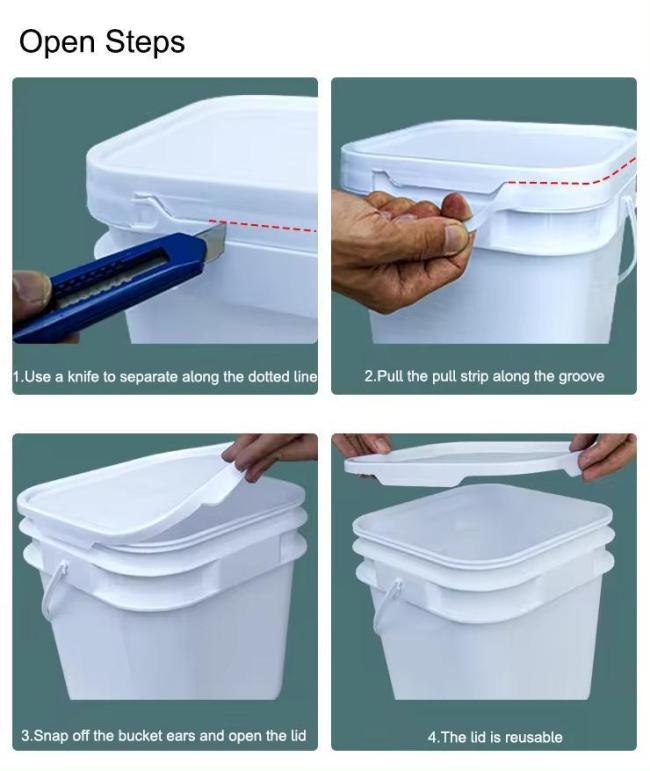 Open Steps

1.Use a knife to separate along the dotted line

2.Pull the pull strip along the groove

3.Snap off the bucket ears and open the lid

4.The lid is reusable