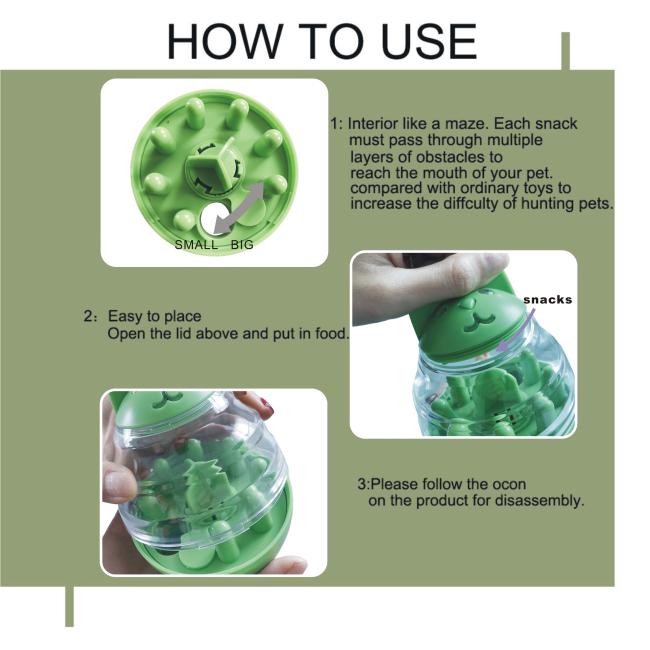 HOW TO USE

SMALL BIG

1: Interior like a maze. Each snack must pass through multiple layers of obstacles to reach the mouth of your pet. compared with ordinary toys to increase the diffculty of hunting pets.

2: Easy to place
Open the lid above and put in food.

snacks

3:Please follow the ocon on the product for disassembly.