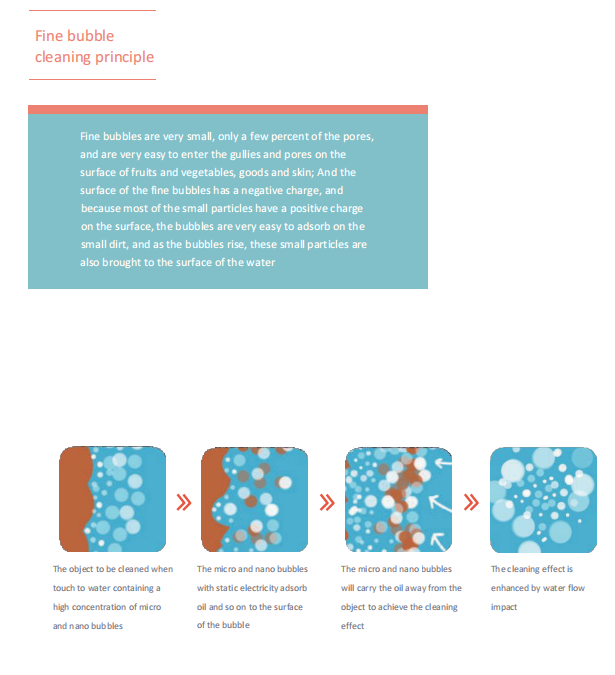 Fine bubble cleaning principle

Fine bubbles are very small, only a few percent of the pores, and are very easy to enter the gullies and pores on the surface of fruits and vegetables, goods and skin; And the surface of the fine bubbles has a negative charge, and because most of the small particles have a positive charge on the surface, the bubbles are very easy to adsorb on the small dirt, and as the bubbles rise, these small particles are also brought to the surface of the water

The object to be cleaned when touch to water containing a high concentration of micro and nano bubbles

The micro and nano bubbles with static electricity adsorb oil and so on to the surface of the bubble

The micro and nano bubbles will carry the oil away from the object to achieve the cleaning effect

The cleaning effect is enhanced by water flow impact