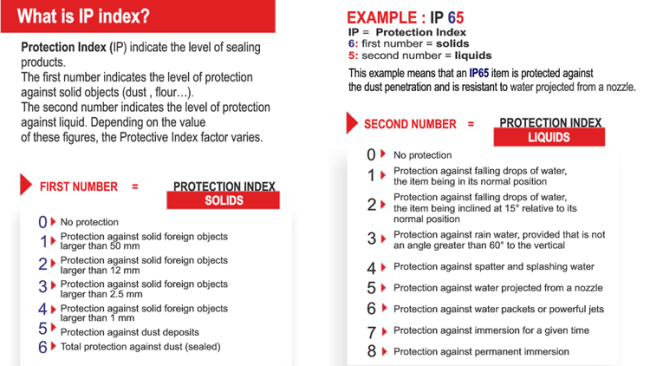 What is IP index?

Protection Index (IP) indicate the level of sealing products.
The first number indicates the level of protection against solid objects (dust , flour…).
The second number indicates the level of protection against liquid. Depending on the value of these figures, the Protective Index factor varies.

FIRST NUMBER = PROTECTION INDEX SOLIDS

0 No protection
1 Protection against solid foreign objects larger than 50 mm
2 Protection against solid foreign objects larger than 12 mm
3 Protection against solid foreign objects larger than 2.5 mm
4 Protection against solid foreign objects larger than 1 mm
5 Protection against dust deposits
6 Total protection against dust (sealed)

EXAMPLE : IP 65
IP = Protection Index
6: first number = solids
5: second number = liquids
This example means that an IP65 item is protected against the dust penetration and is resistant to water projected from a nozzle.

SECOND NUMBER = PROTECTION INDEX LIQUIDS

0 No protection
1 Protection against falling drops of water, the item being in its normal position
2 Protection against falling drops of water, the item being inclined at 15° relative to its normal position
3 Protection against rain water, provided that is not an angle greater than 60° to the vertical
4 Protection against spatter and splashing water
5 Protection against water projected from a nozzle
6 Protection against water packets or powerful jets
7 Protection against immersion for a given time
8 Protection against permanent immersion