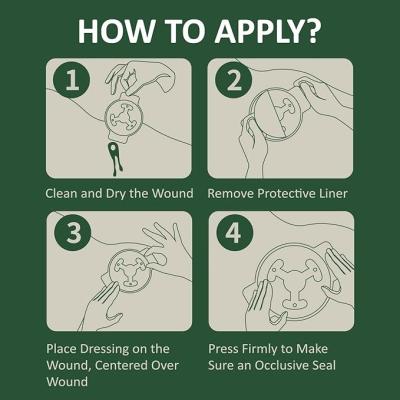 HOW TO APPLY?

1

Clean and Dry the Wound

2

Remove Protective Liner

3

Place Dressing on the Wound, Centered Over Wound

4

Press Firmly to Make Sure an Occlusive Seal