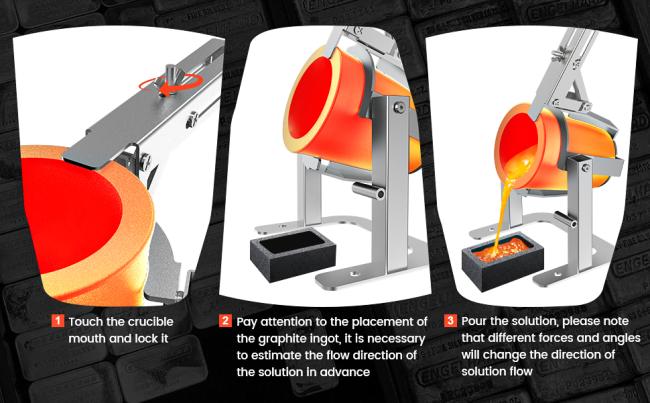 1 Touch the crucible mouth and lock it

2 Pay attention to the placement of the graphite ingot, it is necessary to estimate the flow direction of the solution in advance

3 Pour the solution, please note that different forces and angles will change the direction of solution flow