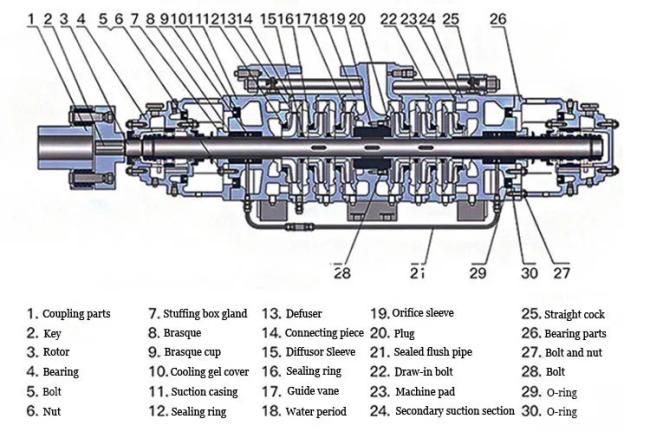 1 2 3 4 5 6 7 8 9 10 11 12 13 14 15 16 17 18 19 20 22 23 24 25 26

28 21 29 30 27

1. Coupling parts
2. Key
3. Rotor
4. Bearing
5. Bolt
6. Nut

7. Stuffing box gland
8. Brasque
9. Brasque cup
10. Cooling gel cover
11. Suction casing
12. Sealing ring

13. Defuser
14. Connecting piece
15. Diffusor Sleeve
16. Sealing ring
17. Guide vane
18. Water period

19. Orifice sleeve
20. Plug
21. Sealed flush pipe
22. Draw-in bolt
23. Machine pad
24. Secondary suction section

25. Straight cock
26. Bearing parts
27. Bolt and nut
28. Bolt
29. O-ring
30. O-ring