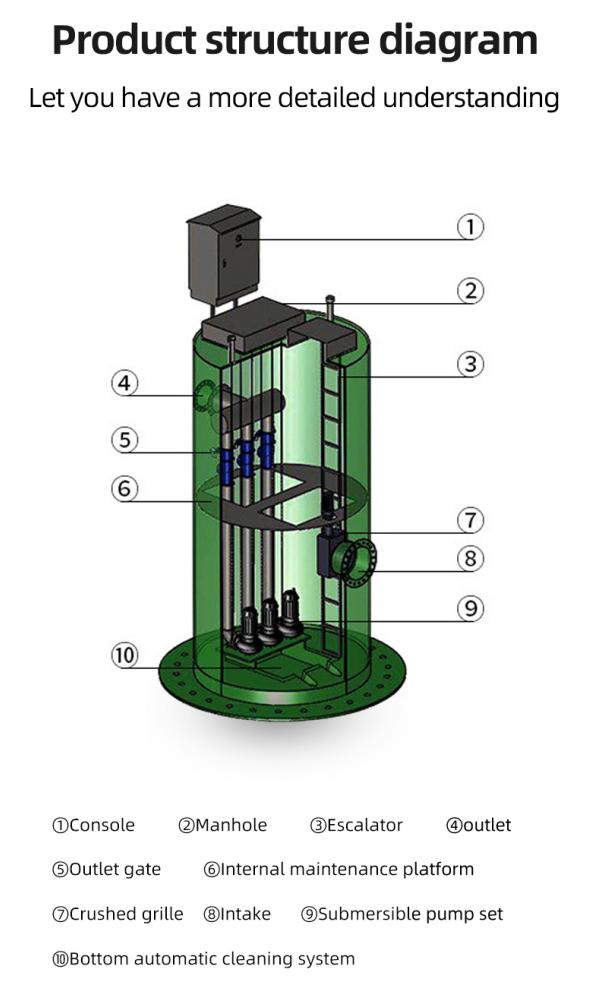 Product structure diagram

Let you have a more detailed understanding

①
②
③
④
⑤
⑥
⑦
⑧
⑨
⑩

①Console ②Manhole ③Escalator ④outlet

⑤Outlet gate ⑥Internal maintenance platform

⑦Crushed grille ⑧Intake ⑨Submersible pump set

⑩Bottom automatic cleaning system