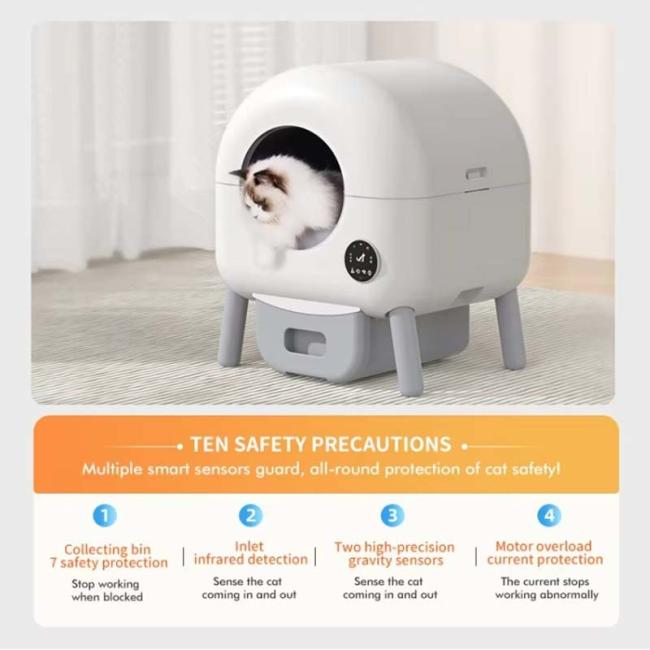 TEN SAFETY PRECAUTIONS

Multiple smart sensors guard, all-round protection of cat safety!

1
Collecting bin 7 safety protection
Stop working when blocked

2
Inlet infrared detection
Sense the cat coming in and out

3
Two high-precision gravity sensors
Sense the cat coming in and out

4
Motor overload current protection
The current stops working abnormally