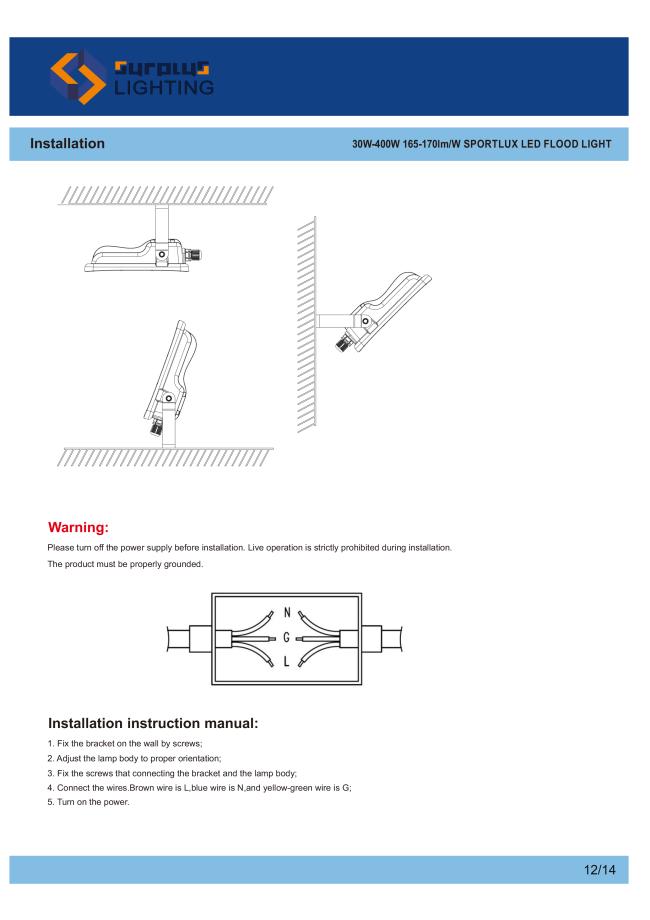 Surplus LIGHTING

Installation

30W-400W 165-170lm/W SPORTLUX LED FLOOD LIGHT

Warning:

Please turn off the power supply before installation. Live operation is strictly prohibited during installation.

The product must be properly grounded.

N
G
L

Installation instruction manual:

1. Fix the bracket on the wall by screws;
2. Adjust the lamp body to proper orientation;
3. Fix the screws that connecting the bracket and the lamp body;
4. Connect the wires.Brown wire is L,blue wire is N,and yellow-green wire is G;
5. Turn on the power.

12/14