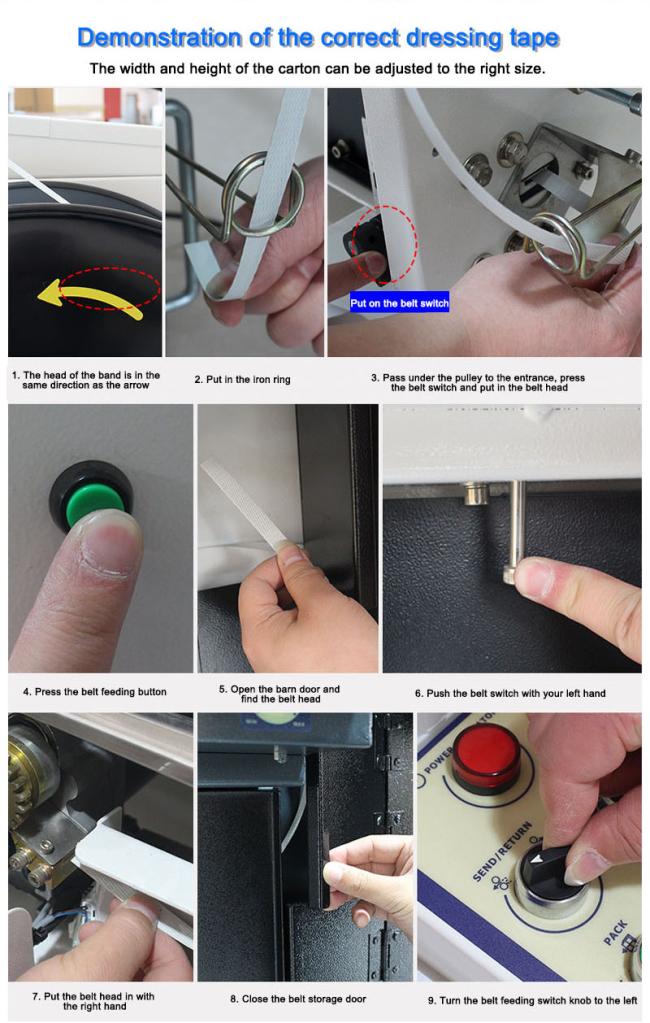 Demonstration of the correct dressing tape

The width and height of the carton can be adjusted to the right size.

Put on the belt switch

1. The head of the band is in the same direction as the arrow

2. Put in the iron ring

3. Pass under the pulley to the entrance, press the belt switch and put in the belt head

4. Press the belt feeding button

5. Open the barn door and find the belt head

6. Push the belt switch with your left hand

POWER

SEND/RETURN

PACK

7. Put the belt head in with the right hand

8. Close the belt storage door

9. Turn the belt feeding switch knob to the left