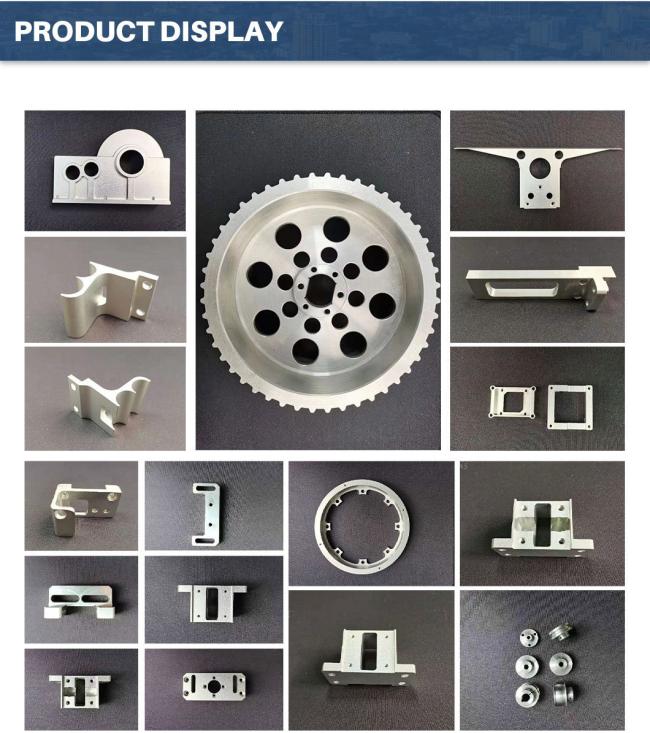 PRODUCT DISPLAY