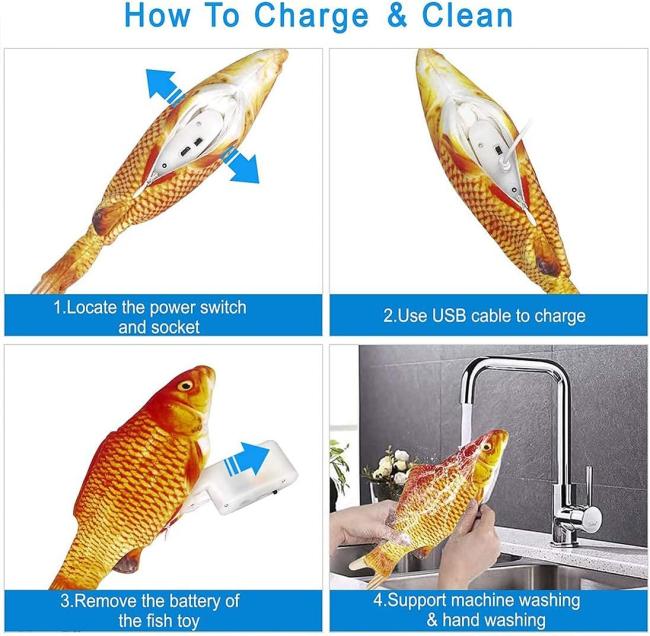 How To Charge & Clean

1.Locate the power switch and socket

2.Use USB cable to charge

3.Remove the battery of the fish toy

4.Support machine washing & hand washing