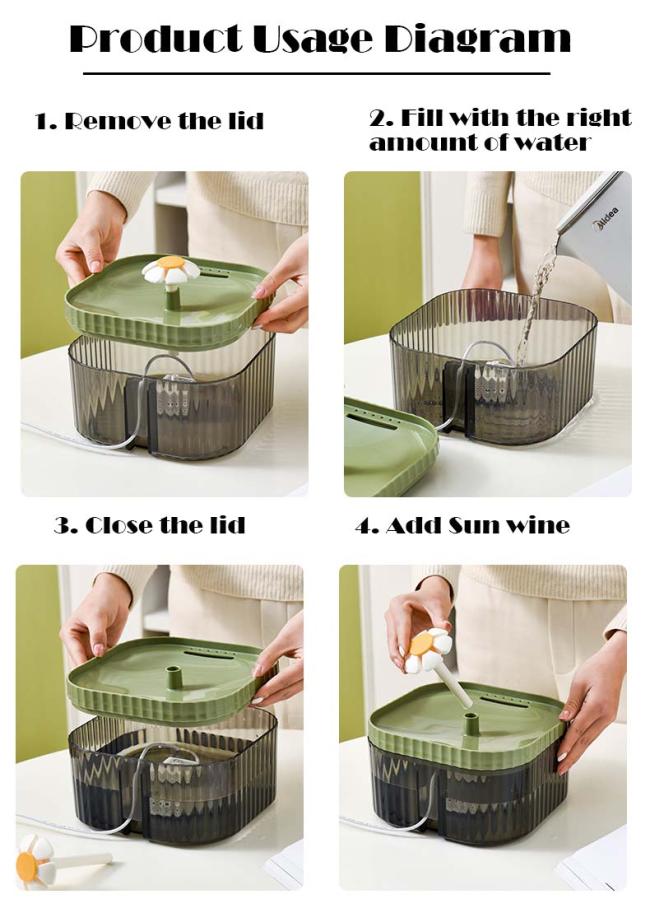 Product Usage Diagram

1. Remove the lid

2. Fill with the right amount of water

Midea

3. Close the lid

4. Add Sun wine