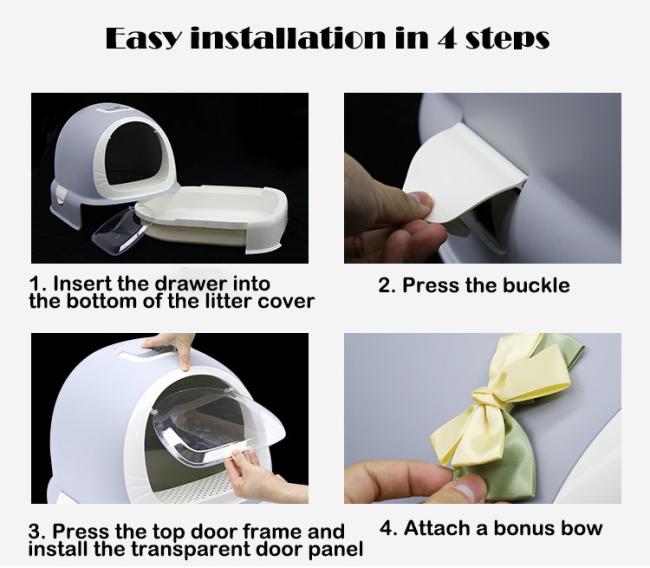 Easy installation in 4 steps

1. Insert the drawer into the bottom of the litter cover

2. Press the buckle

3. Press the top door frame and install the transparent door panel

4. Attach a bonus bow