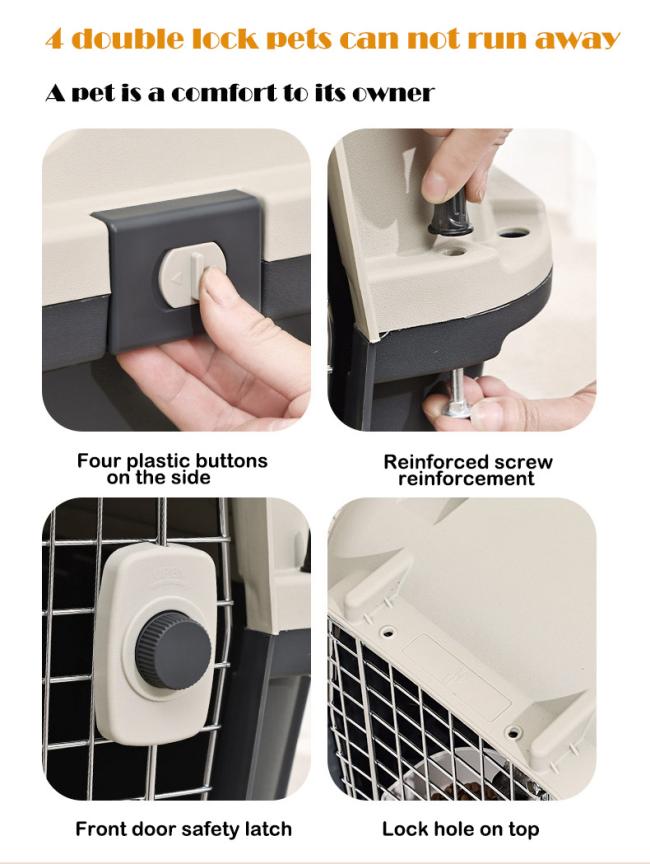 4 double lock pets can not run away

A pet is a comfort to its owner

Four plastic buttons on the side

Reinforced screw reinforcement

Front door safety latch

Lock hole on top