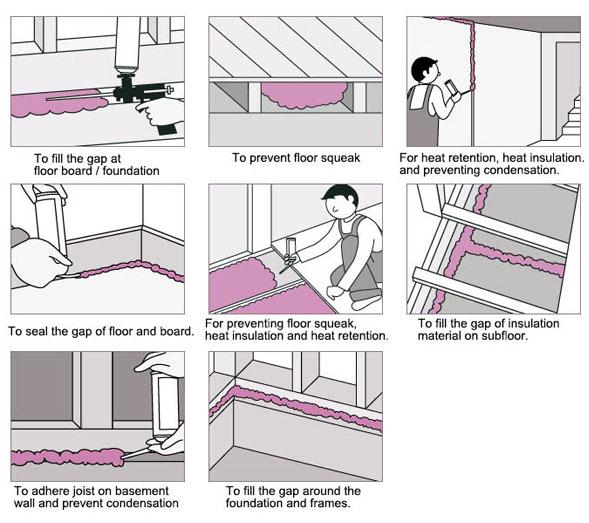 To fill the gap at floor board / foundation

To prevent floor squeak

For heat retention, heat insulation. and preventing condensation.

To seal the gap of floor and board.

For preventing floor squeak, heat insulation and heat retention.

To fill the gap of insulation material on subfloor.

To adhere joist on basement wall and prevent condensation

To fill the gap around the foundation and frames.