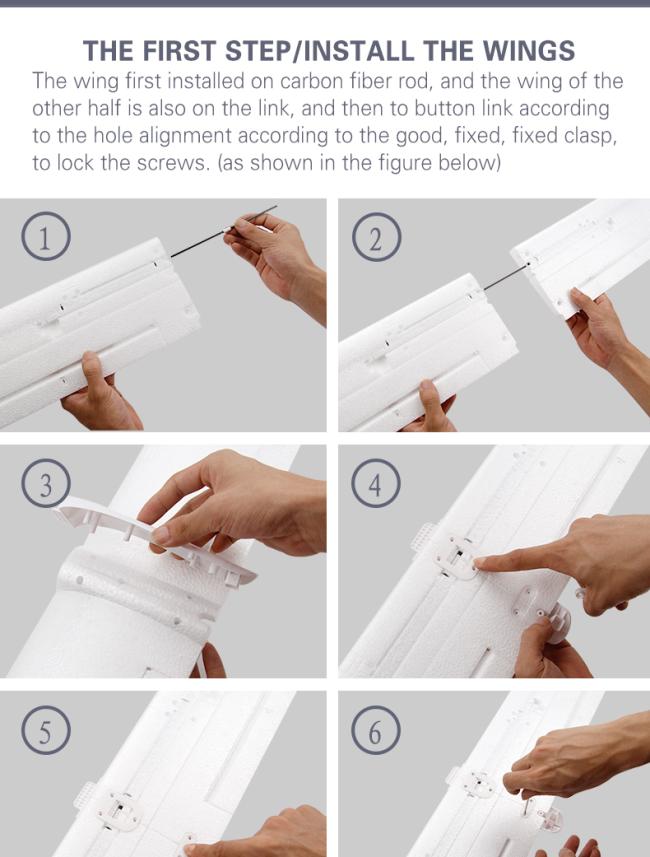 THE FIRST STEP/INSTALL THE WINGS

The wing first installed on carbon fiber rod, and the wing of the other half is also on the link, and then to button link according to the hole alignment according to the good, fixed, fixed clasp, to lock the screws. (as shown in the figure below)

1

2

3

4

5

6