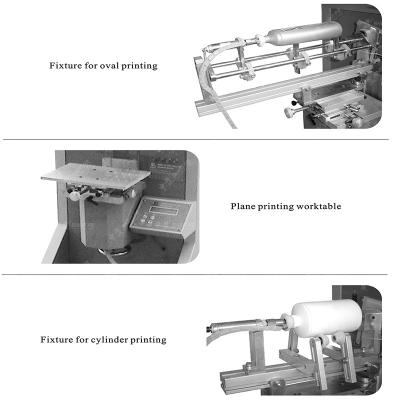 Fixture for oval printing

Plane printing worktable

Fixture for cylinder printing