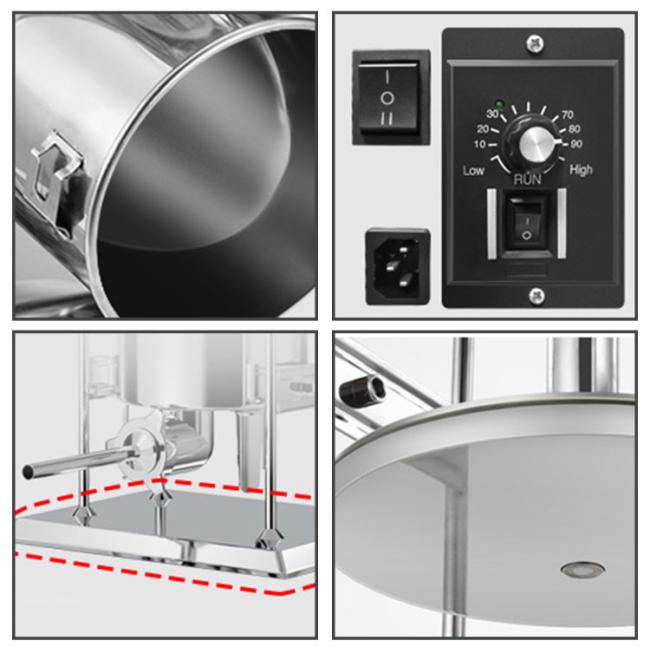 I
O
II

30
20
10
70
80
90
Low
RUN
High

I
O