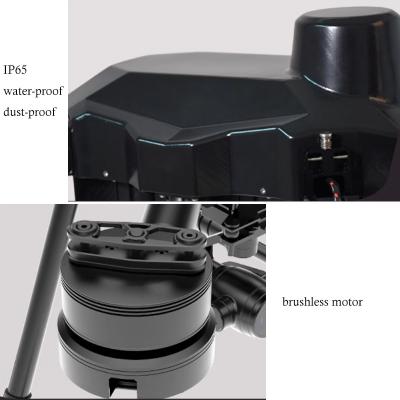 IP65
water-proof
dust-proof

brushless motor