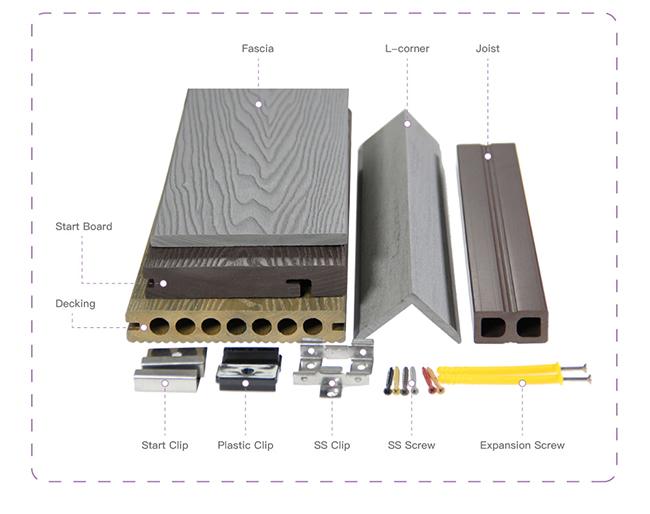 Fascia

L-corner

Joist

Start Board

Decking

Start Clip

Plastic Clip

SS Clip

SS Screw

Expansion Screw