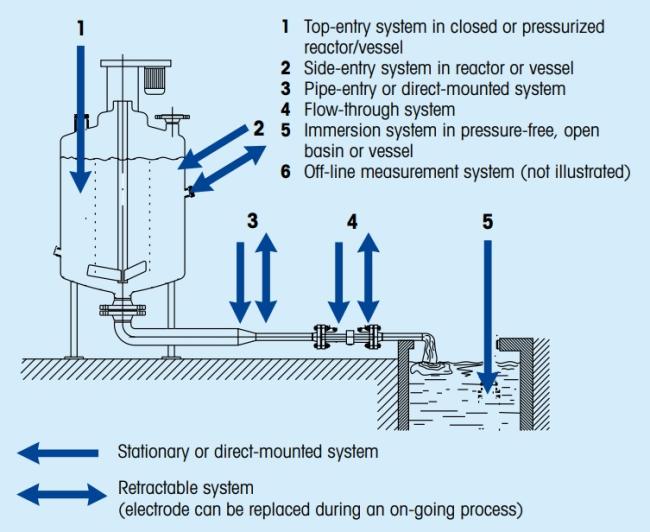 1

1 Top-entry system in closed or pressurized reactor/vessel
2 Side-entry system in reactor or vessel
3 Pipe-entry or direct-mounted system
4 Flow-through system
5 Immersion system in pressure-free, open basin or vessel
6 Off-line measurement system (not illustrated)

2

3

4

5

Stationary or direct-mounted system

Retractable system
(electrode can be replaced during an on-going process)