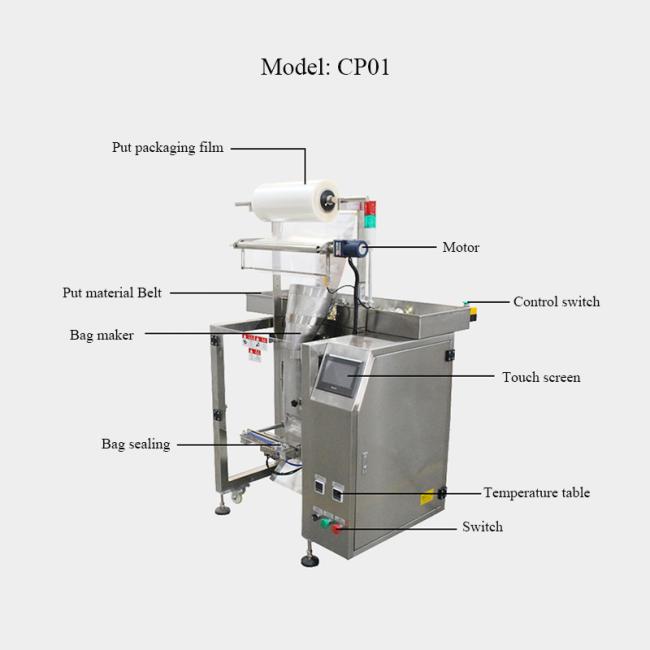 Model: CP01

Put packaging film

Motor

Put material Belt

Control switch

Bag maker

Touch screen

Bag sealing

Temperature table

Switch