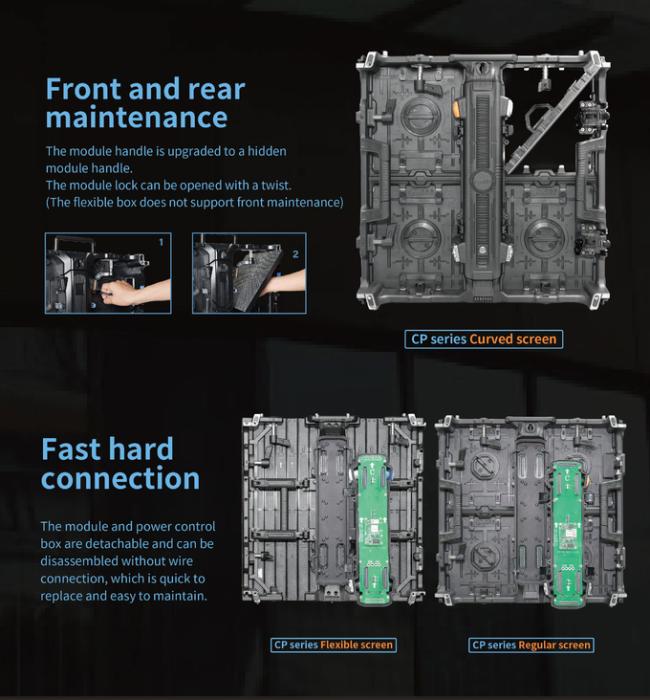 Front and rear maintenance

The module handle is upgraded to a hidden module handle.
The module lock can be opened with a twist.
(The flexible box does not support front maintenance)

1

2

CP series Curved screen

Fast hard connection

The module and power control box are detachable and can be disassembled without wire connection, which is quick to replace and easy to maintain.

CP series Flexible screen

CP series Regular screen