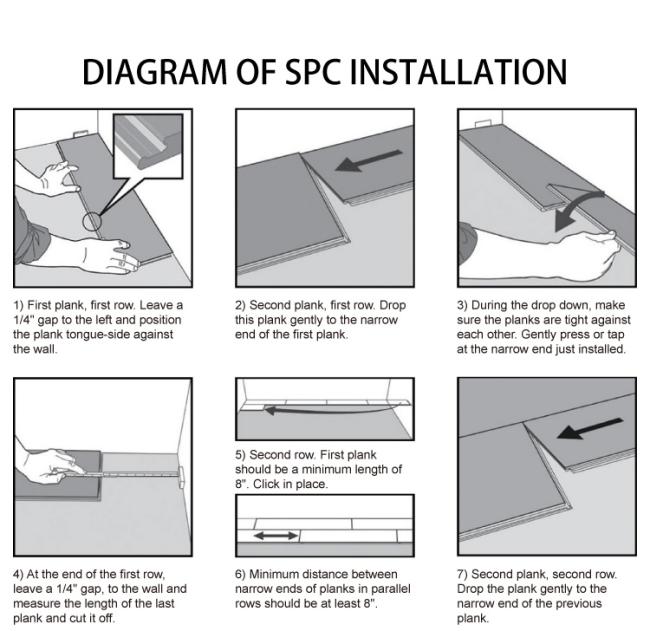 DIAGRAM OF SPC INSTALLATION

1) First plank, first row. Leave a 1/4" gap to the left and position the plank tongue-side against the wall.

2) Second plank, first row. Drop this plank gently to the narrow end of the first plank.

3) During the drop down, make sure the planks are tight against each other. Gently press or tap at the narrow end just installed.

4) At the end of the first row, leave a 1/4" gap, to the wall and measure the length of the last plank and cut it off.

5) Second row. First plank should be a minimum length of 8". Click in place.

6) Minimum distance between narrow ends of planks in parallel rows should be at least 8".

7) Second plank, second row. Drop the plank gently to the narrow end of the previous plank.