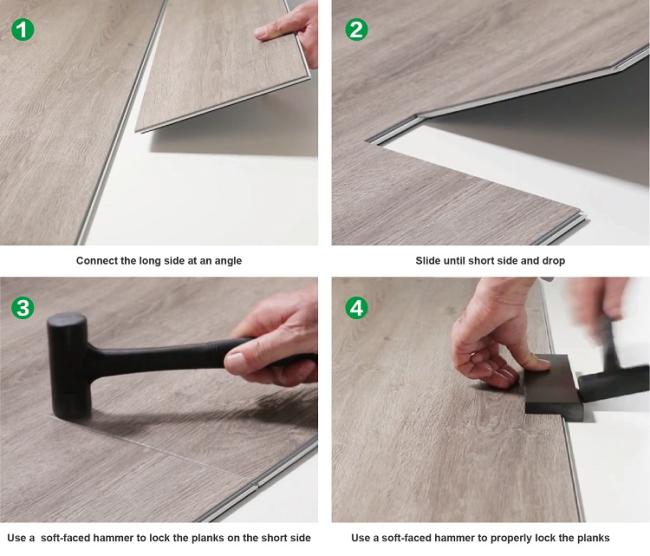 1

Connect the long side at an angle

2

Slide until short side and drop

3

Use a soft-faced hammer to lock the planks on the short side

4

Use a soft-faced hammer to properly lock the planks