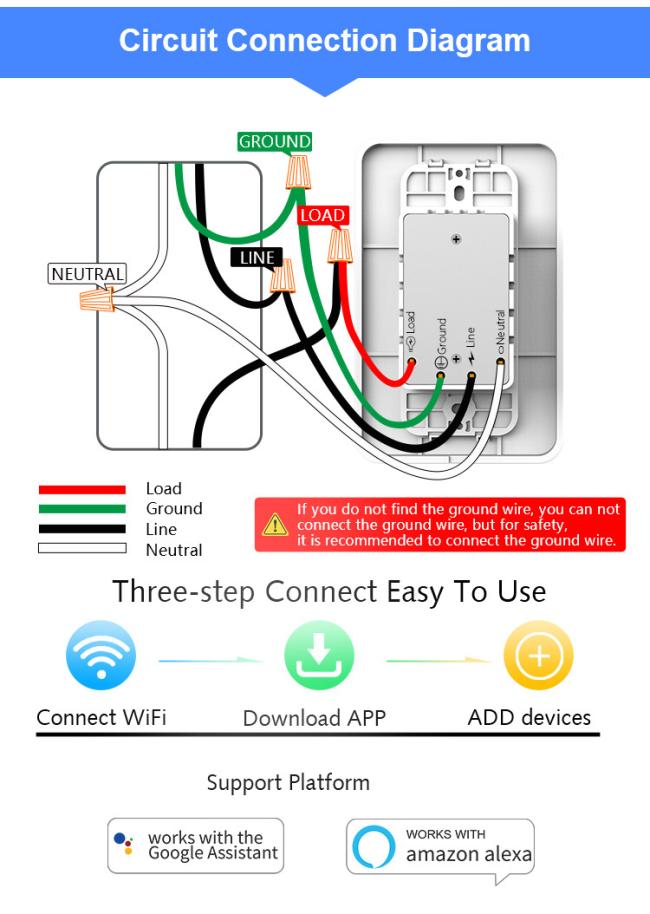 Circuit Connection Diagram

GROUND

LOAD

LINE

NEUTRAL

Load
Ground
Line
Neutral

Load
Ground
Line
Neutral

If you do not find the ground wire, you can not connect the ground wire, but for safety, it is recommended to connect the ground wire.

Three-step Connect Easy To Use

Connect WiFi

Download APP

ADD devices

Support Platform

works with the Google Assistant

WORKS WITH amazon alexa