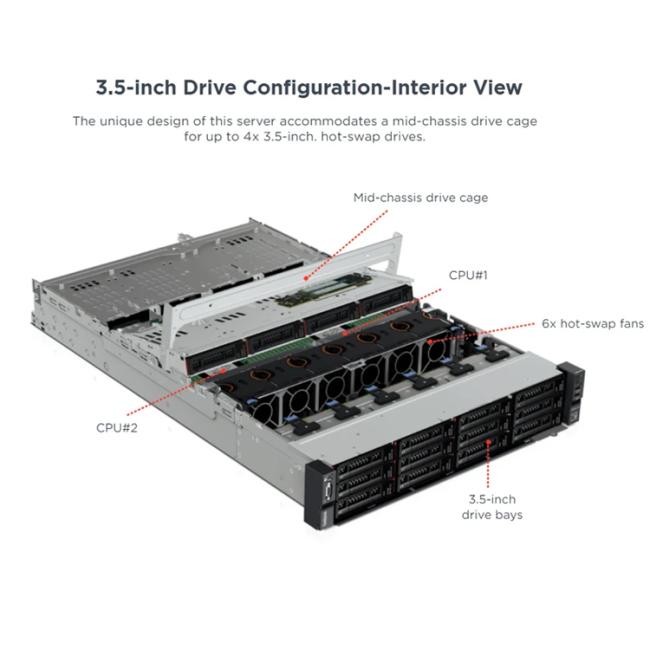 3.5-inch Drive Configuration-Interior View

The unique design of this server accommodates a mid-chassis drive cage for up to 4x 3.5-inch. hot-swap drives.

Mid-chassis drive cage

CPU#1

6x hot-swap fans

CPU#2

3.5-inch drive bays