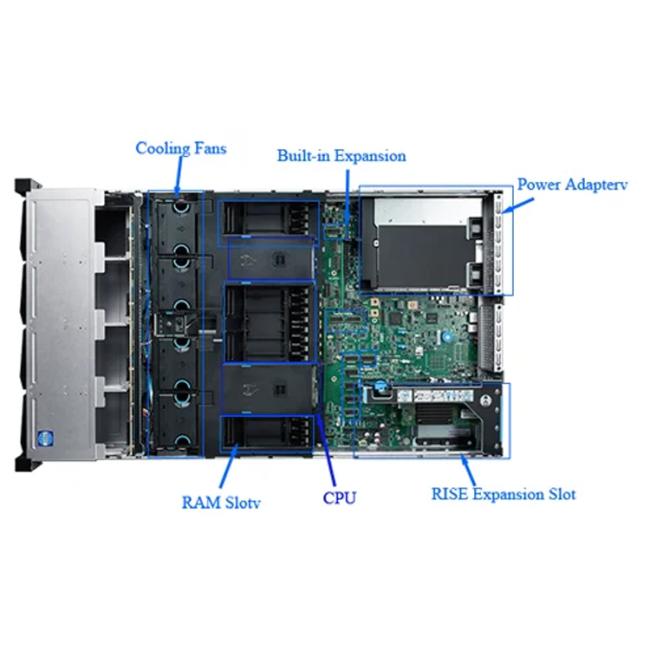 Cooling Fans

Built-in Expansion

Power Adapterv

RAM Slotv

CPU

RISE Expansion Slot