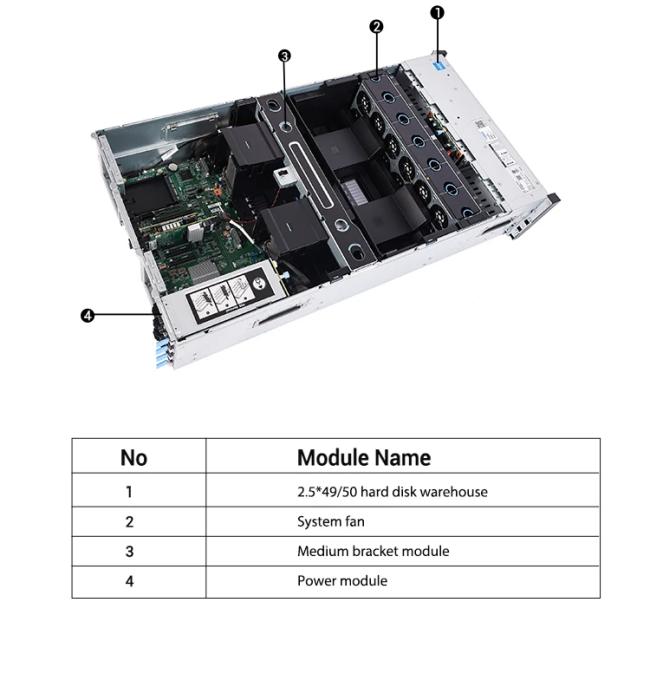 ❶
❷
❸
❹

| No | Module Name |
|---|---|
| 1 | 2.5*49/50 hard disk warehouse |
| 2 | System fan |
| 3 | Medium bracket module |
| 4 | Power module |