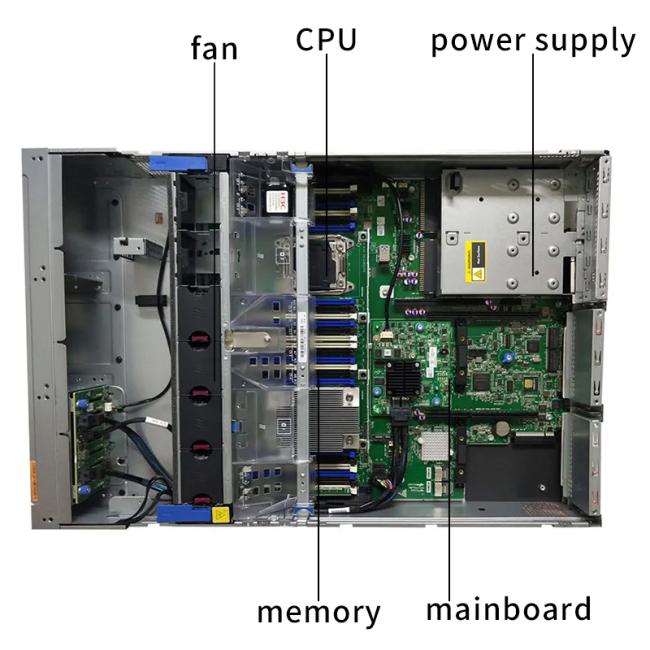 fan
CPU
power supply
memory
mainboard