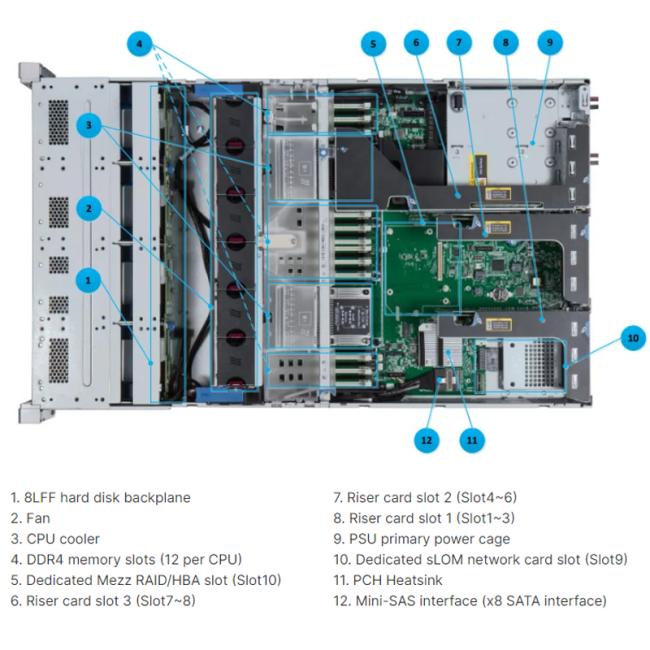 4
5
6
7
8
9
3
2
1
10
12
11

1. 8LFF hard disk backplane
2. Fan
3. CPU cooler
4. DDR4 memory slots (12 per CPU)
5. Dedicated Mezz RAID/HBA slot (Slot10)
6. Riser card slot 3 (Slot7~8)

7. Riser card slot 2 (Slot4~6)
8. Riser card slot 1 (Slot1~3)
9. PSU primary power cage
10. Dedicated sLOM network card slot (Slot9)
11. PCH Heatsink
12. Mini-SAS interface (x8 SATA interface)