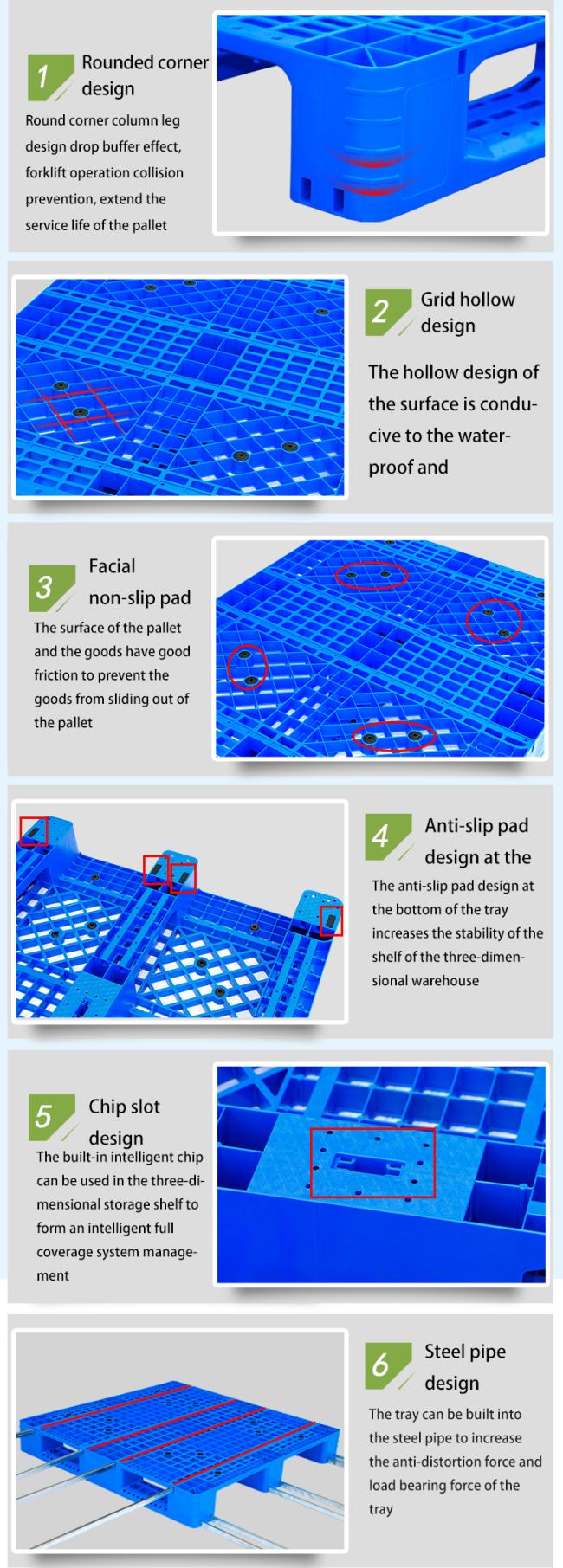 1 Rounded corner design

Round corner column leg design drop buffer effect, forklift operation collision prevention, extend the service life of the pallet

2 Grid hollow design

The hollow design of the surface is conducive to the waterproof and

3 Facial non-slip pad

The surface of the pallet and the goods have good friction to prevent the goods from sliding out of the pallet

4 Anti-slip pad design at the

The anti-slip pad design at the bottom of the tray increases the stability of the shelf of the three-dimensional warehouse

5 Chip slot design

The built-in intelligent chip can be used in the three-dimensional storage shelf to form an intelligent full coverage system management

6 Steel pipe design

The tray can be built into the steel pipe to increase the anti-distortion force and load bearing force of the tray