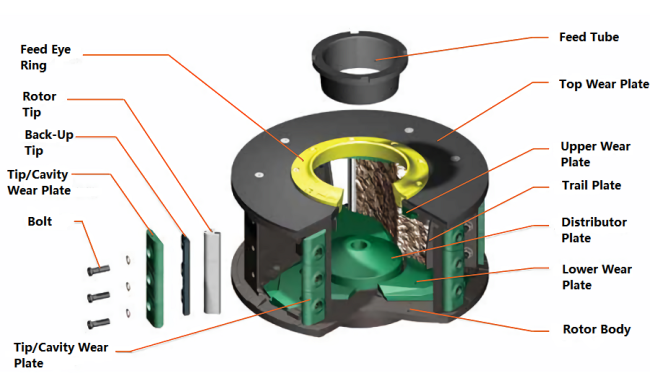 Feed Eye Ring

Rotor Tip

Back-Up Tip

Tip/Cavity Wear Plate

Bolt

Tip/Cavity Wear Plate

Feed Tube

Top Wear Plate

Upper Wear Plate

Trail Plate

Distributor Plate

Lower Wear Plate

Rotor Body