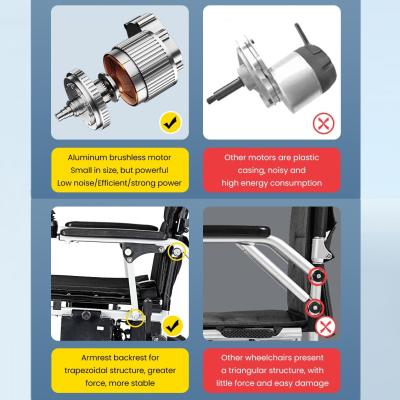 Aluminum brushless motor
Small in size, but powerful
Low noise/Efficient/strong power

Other motors are plastic casing, noisy and high energy consumption

Armrest backrest for trapezoidal structure, greater force, more stable

Other wheelchairs present a triangular structure, with little force and easy damage