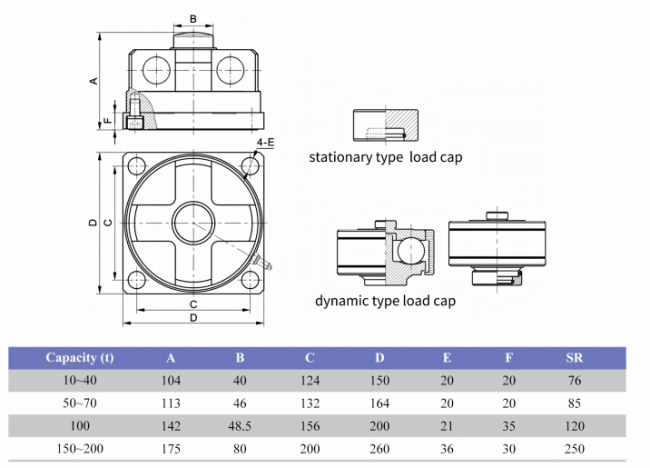 B
A
F
4-E
D
C
C
D

stationary type load cap

dynamic type load cap

| Capacity (t) | A | B | C | D | E | F | SR |
|---|---|---|---|---|---|---|---|
| 10~40 | 104 | 40 | 124 | 150 | 20 | 20 | 76 |
| 50~70 | 113 | 46 | 132 | 164 | 20 | 20 | 85 |
| 100 | 142 | 48.5 | 156 | 200 | 21 | 35 | 120 |
| 150~200 | 175 | 80 | 200 | 260 | 36 | 30 | 250 |