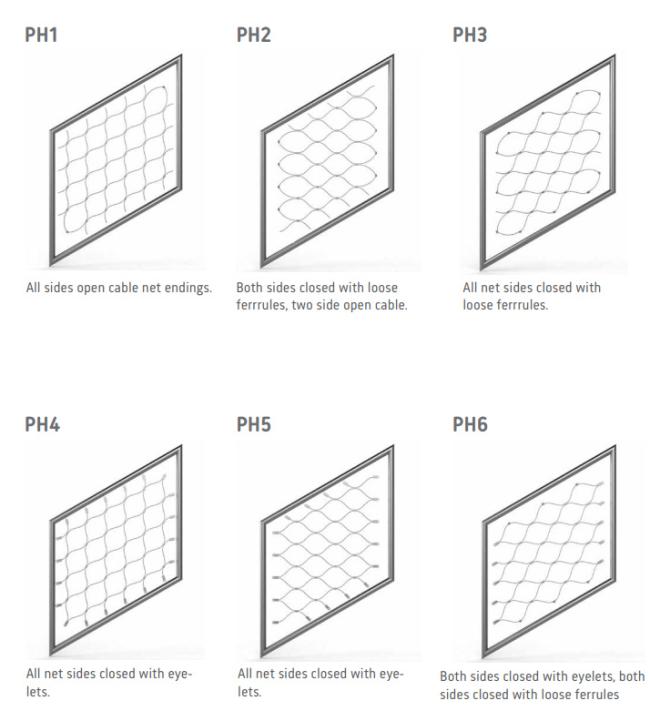 PH1

All sides open cable net endings.

PH2

Both sides closed with loose ferrrules, two side open cable.

PH3

All net sides closed with loose ferrrules.

PH4

All net sides closed with eyelets.

PH5

All net sides closed with eyelets.

PH6

Both sides closed with eyelets, both sides closed with loose ferrules