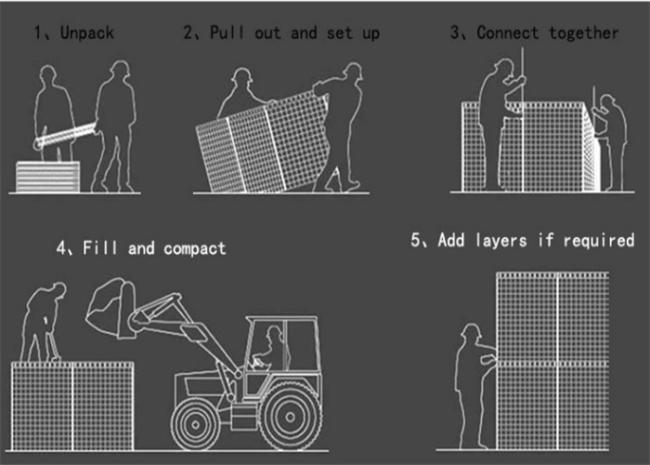 1、Unpack

2、Pull out and set up

3、Connect together

4、Fill and compact

5、Add layers if required