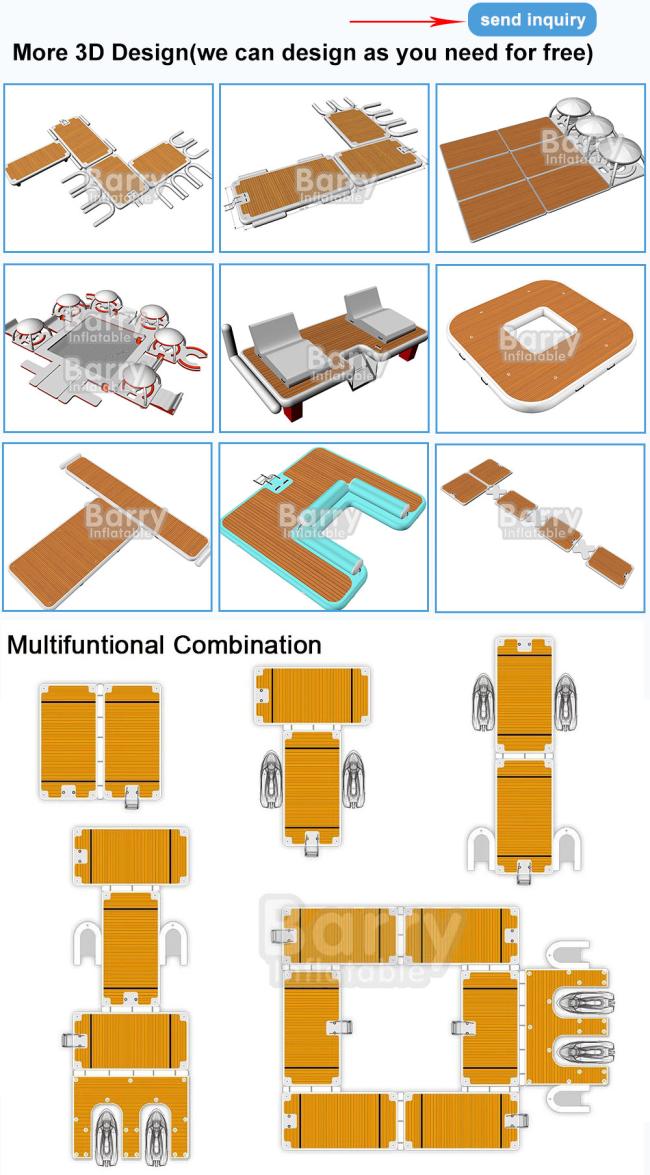 send inquiry

More 3D Design(we can design as you need for free)

Barry Inflatable

Barry Inflatable

Barry Inflatable

Barry Inflatable

Barry Inflatable

Barry Inflatable

Barry Inflatable

Barry Inflatable

Barry Inflatable

Multifuntional Combination

Barry Inflatable